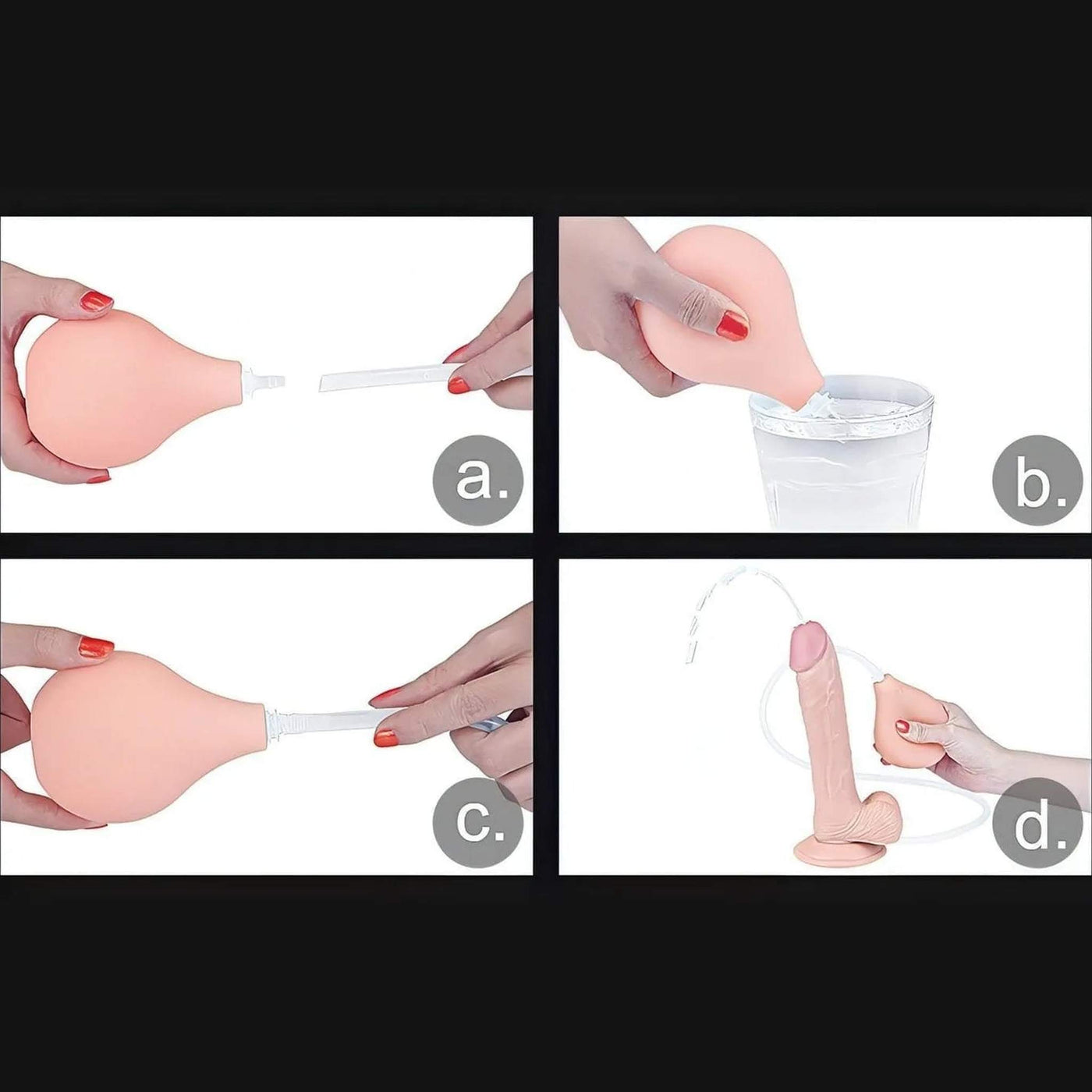 a.

b.

c.

d.